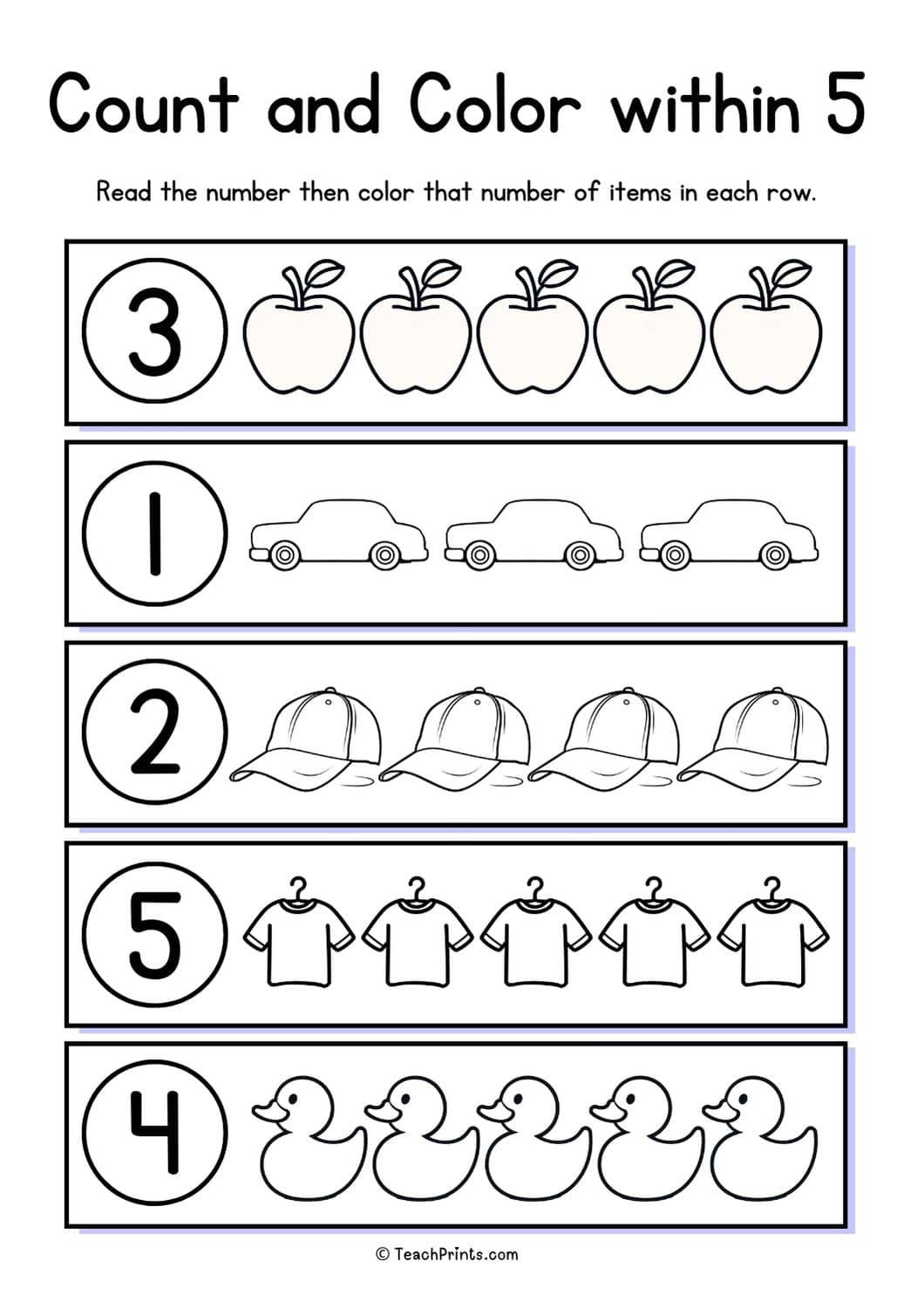 Count and Color within 5

Read the number then color that number of items in each row.

3

1

2

5

4

© TeachPrints.com